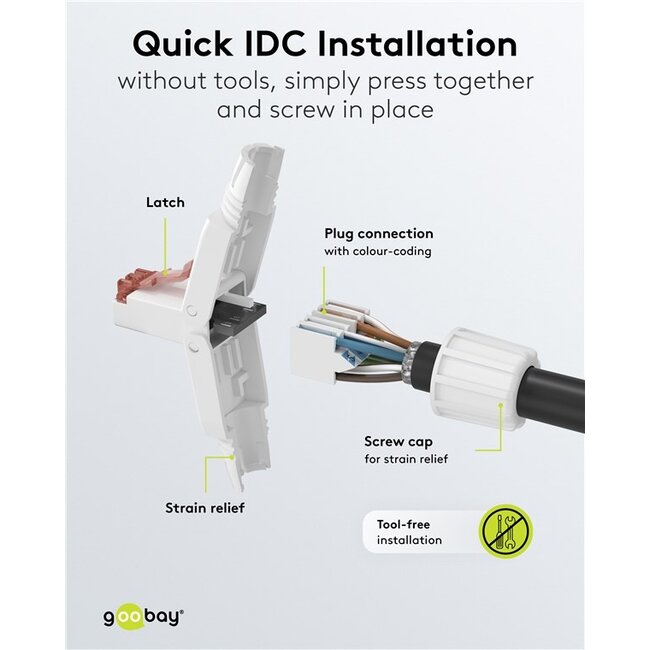 Quick IDC Installation
without tools, simply press together and screw in place

Latch

Plug connection
with colour-coding

Screw cap
for strain relief

Strain relief

Tool-free
installation

goobay®