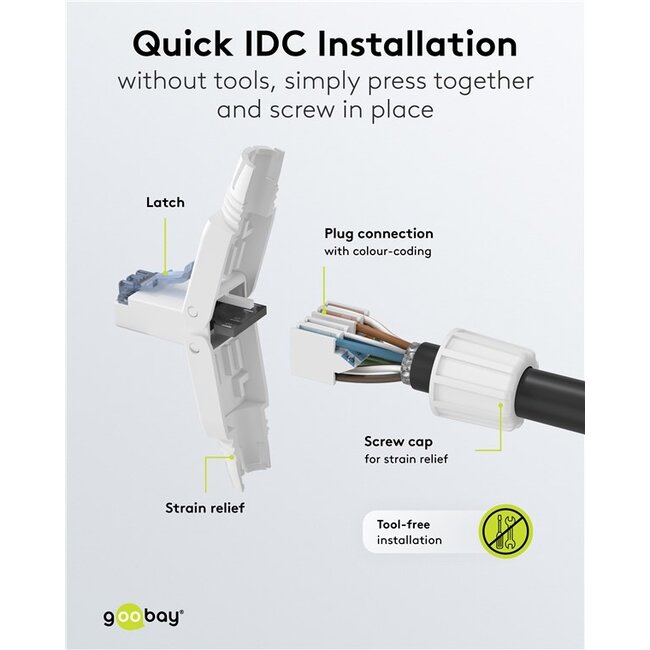 Quick IDC Installation

without tools, simply press together and screw in place

Latch

Plug connection
with colour-coding

Screw cap
for strain relief

Strain relief

Tool-free
installation

goobay®