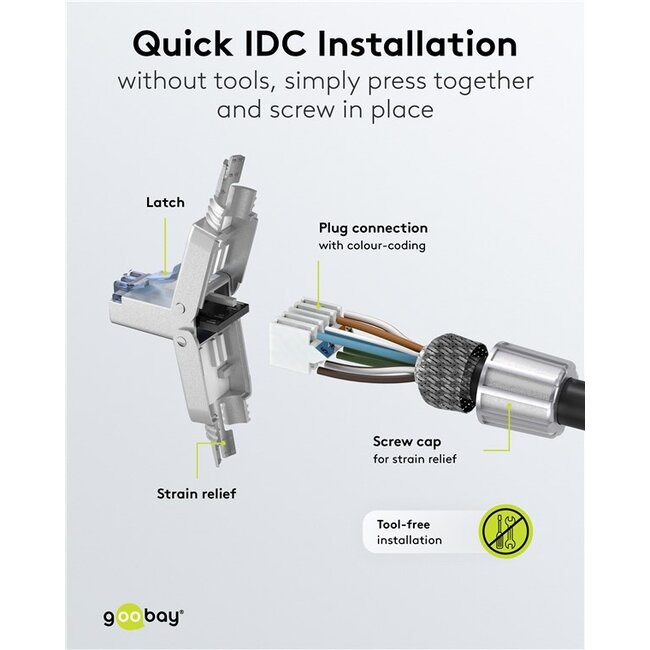 Quick IDC Installation
without tools, simply press together and screw in place

Latch

Plug connection
with colour-coding

Screw cap
for strain relief

Strain relief

Tool-free
installation

goobay®