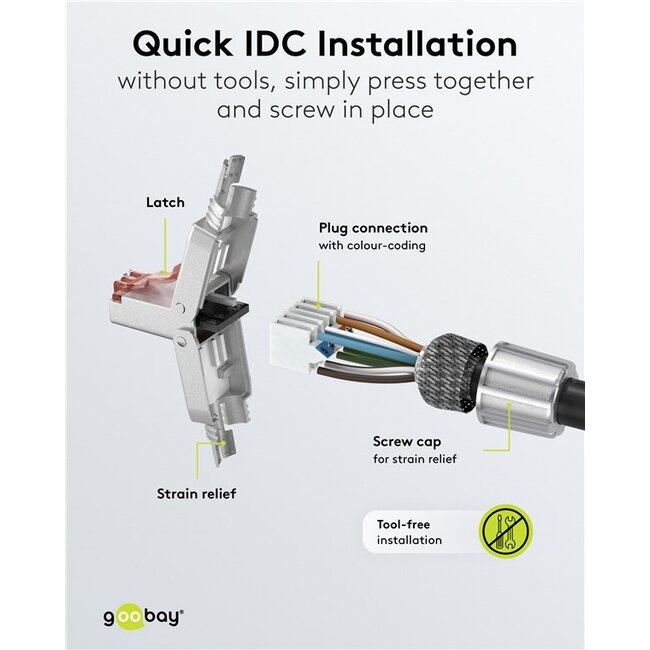 Quick IDC Installation
without tools, simply press together and screw in place

Latch

Plug connection
with colour-coding

Screw cap
for strain relief

Strain relief

Tool-free
installation

goobay®