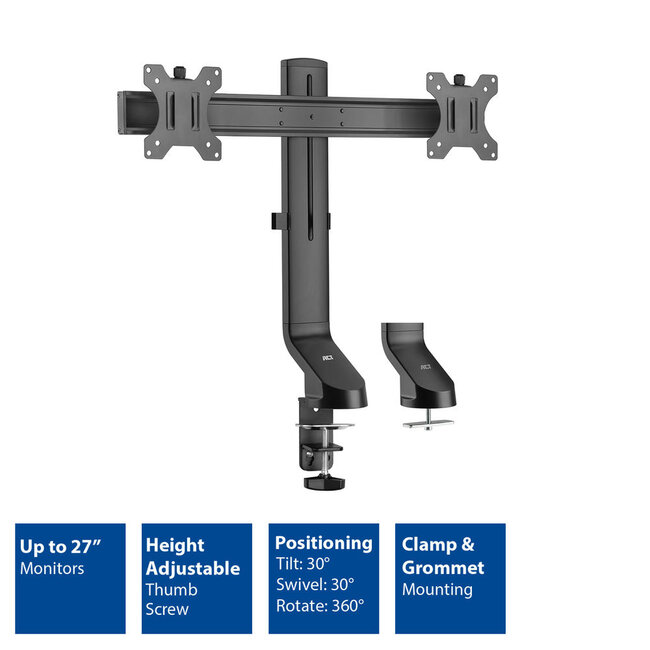 ACT

ACT

Up to 27”
Monitors

Height Adjustable
Thumb Screw

Positioning
Tilt: 30°
Swivel: 30°
Rotate: 360°

Clamp & Grommet
Mounting