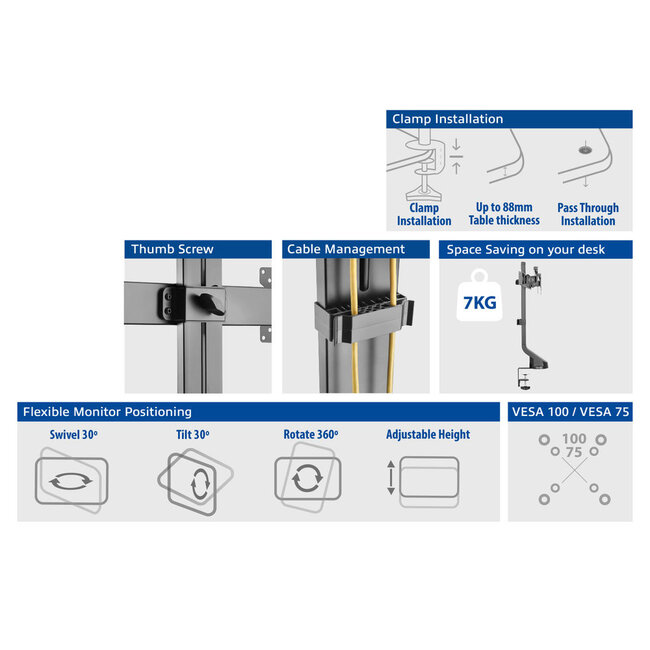 Clamp Installation

Clamp Installation

Up to 88mm Table thickness

Pass Through Installation

Thumb Screw

Cable Management

Space Saving on your desk

7KG

Flexible Monitor Positioning

Swivel 30°

Tilt 30°

Rotate 360°

Adjustable Height

VESA 100 / VESA 75

100

75