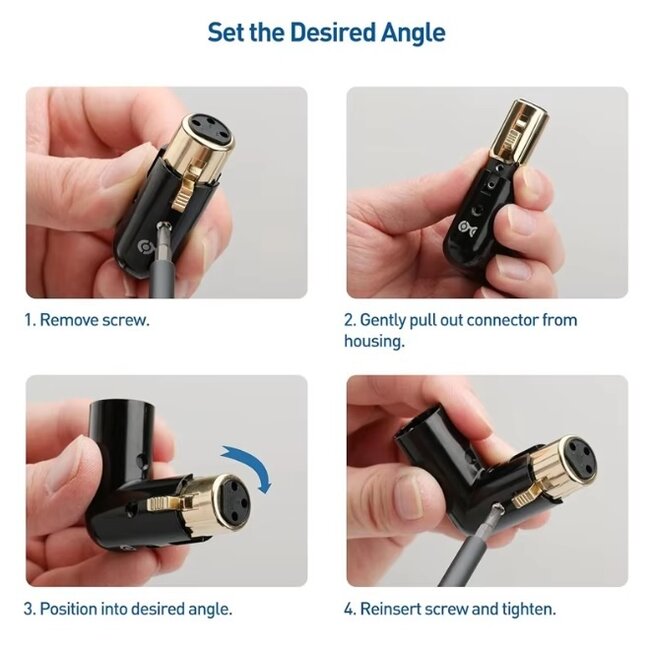 Set the Desired Angle

1. Remove screw.

2. Gently pull out connector from housing.

3. Position into desired angle.

4. Reinsert screw and tighten.