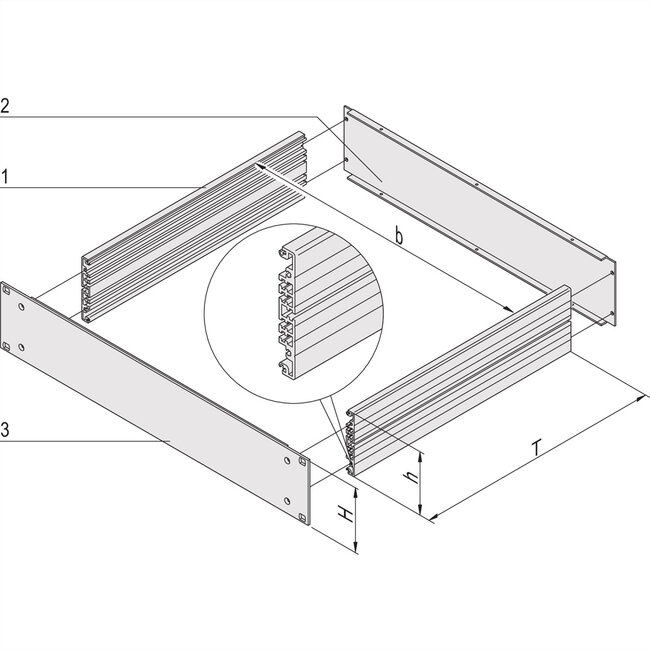 2
1
b
3
T
h
H