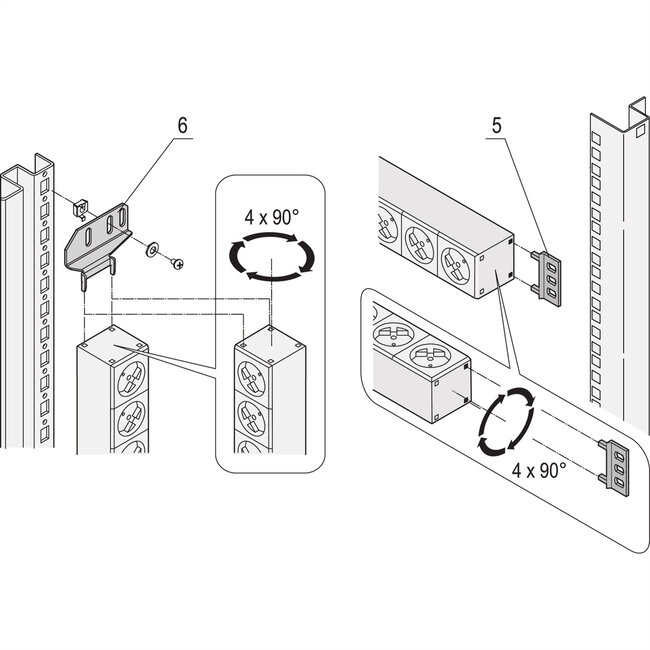 6

4 x 90°

5

4 x 90°