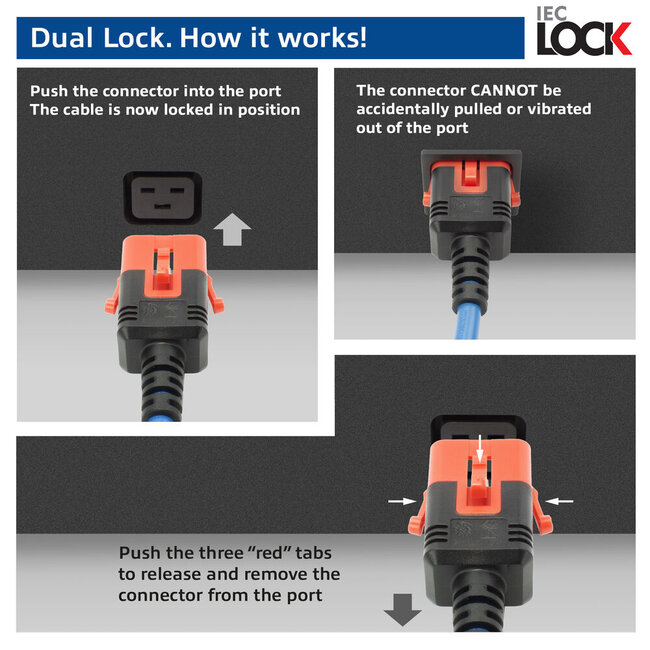 Dual Lock. How it works!

IEC LOCK

Push the connector into the port
The cable is now locked in position

The connector CANNOT be accidentally pulled or vibrated out of the port

Push the three "red" tabs to release and remove the connector from the port