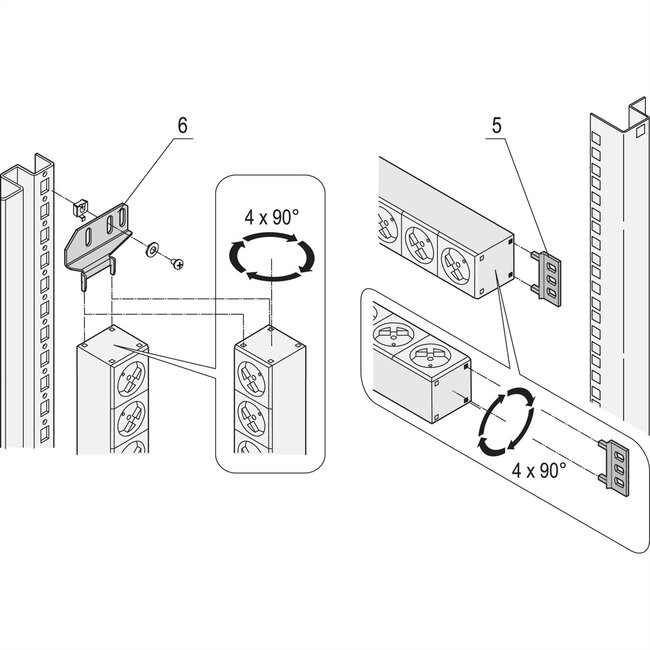 6

4 x 90°

5

4 x 90°