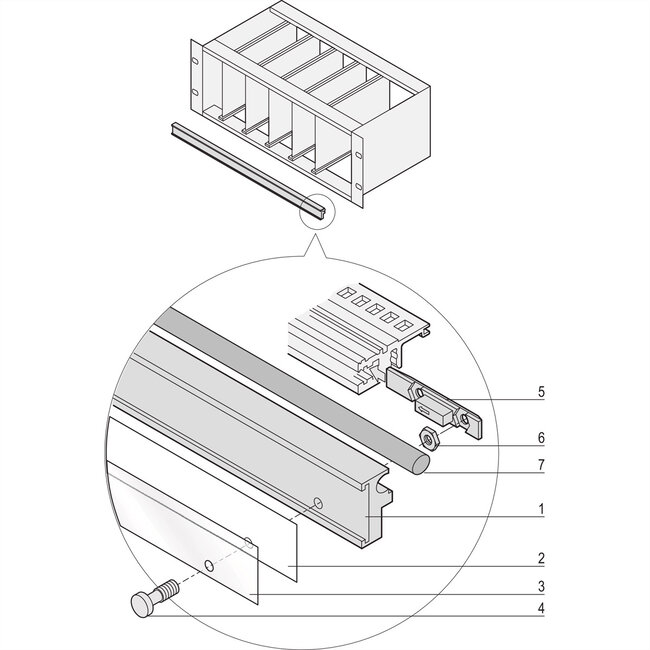 5
6
7
1
2
3
4