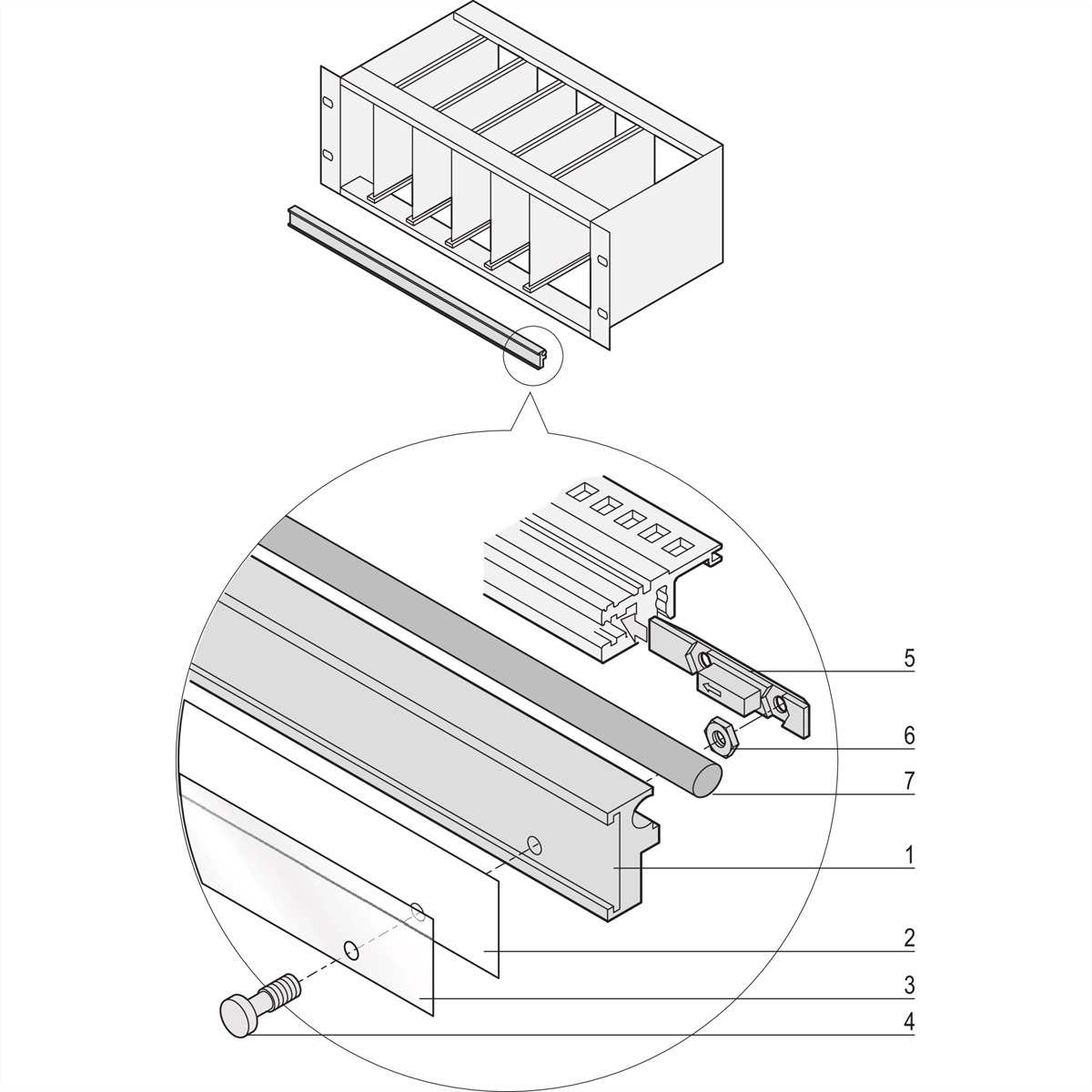 5
6
7
1
2
3
4