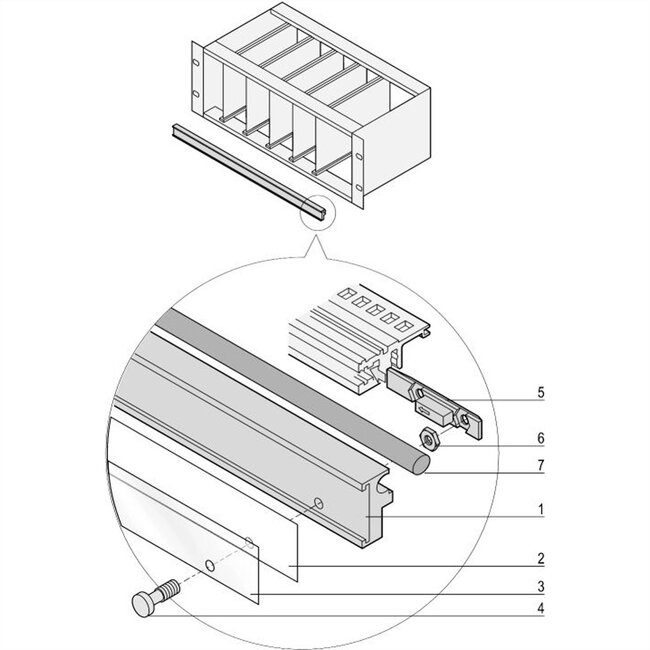 5
6
7
1
2
3
4