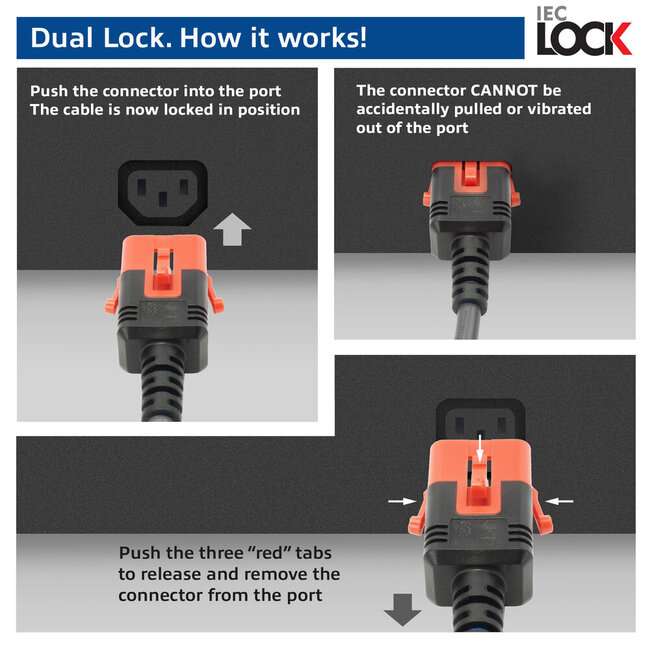 Dual Lock. How it works!

IEC LOCK

Push the connector into the port
The cable is now locked in position

The connector CANNOT be accidentally pulled or vibrated out of the port

Push the three “red” tabs to release and remove the connector from the port