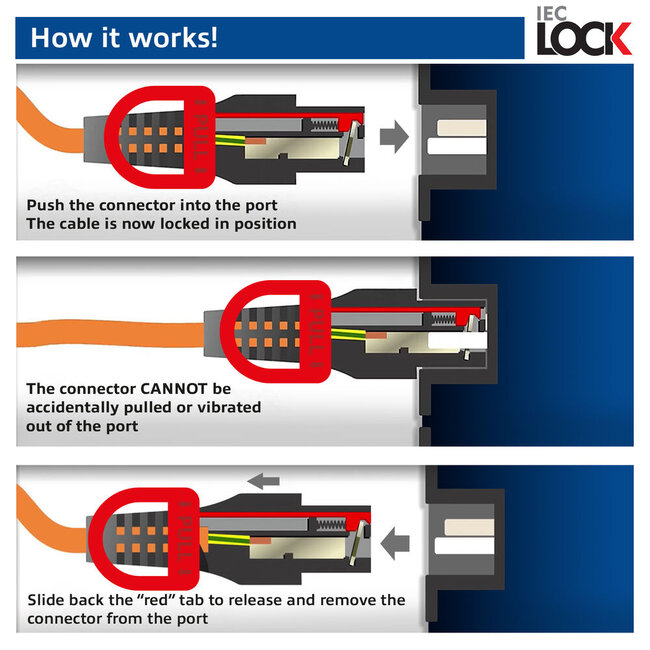 How it works!

IEC LOCK

PULL

Push the connector into the port
The cable is now locked in position

PULL

The connector CANNOT be accidentally pulled or vibrated out of the port

PULL

Slide back the “red” tab to release and remove the connector from the port