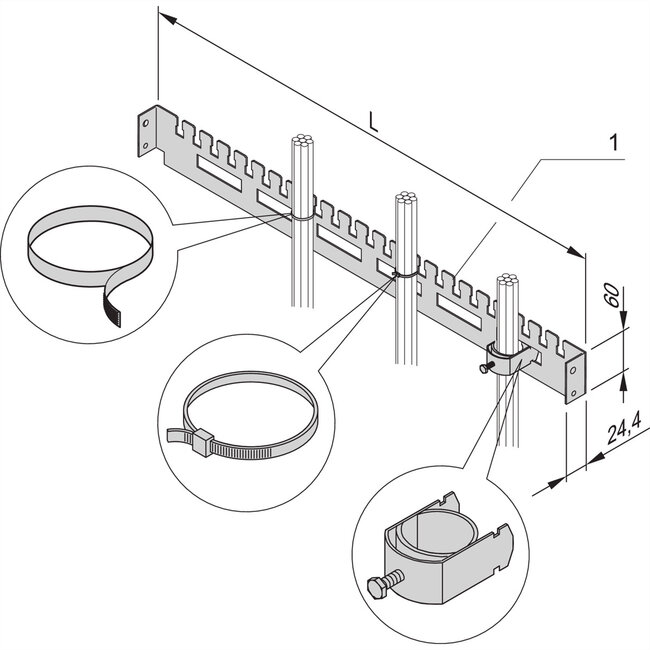 L

1

60

24,4