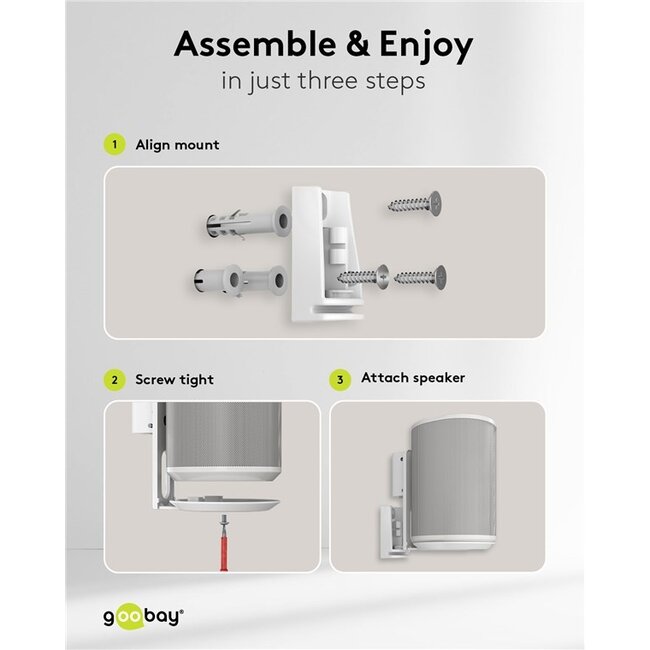 Assemble & Enjoy
in just three steps

1 Align mount

2 Screw tight

3 Attach speaker

goobay®