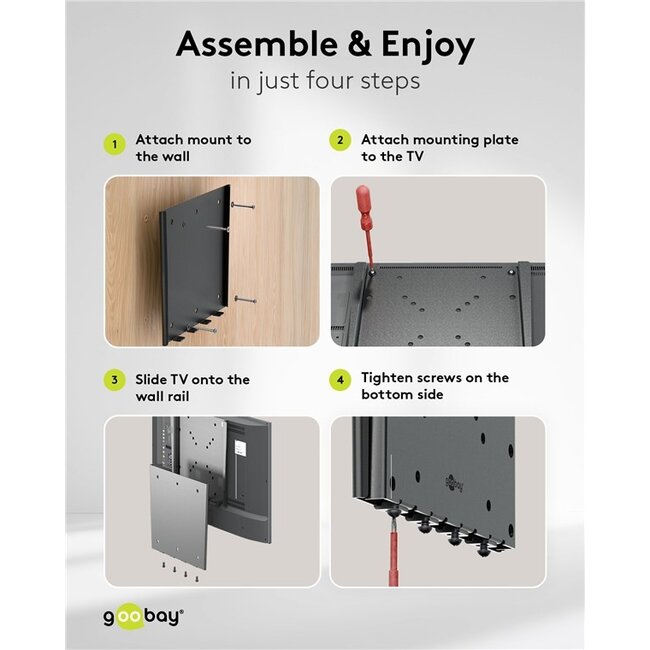 Assemble & Enjoy
in just four steps

1 Attach mount to the wall

2 Attach mounting plate to the TV

3 Slide TV onto the wall rail

4 Tighten screws on the bottom side

goobay

goobay®