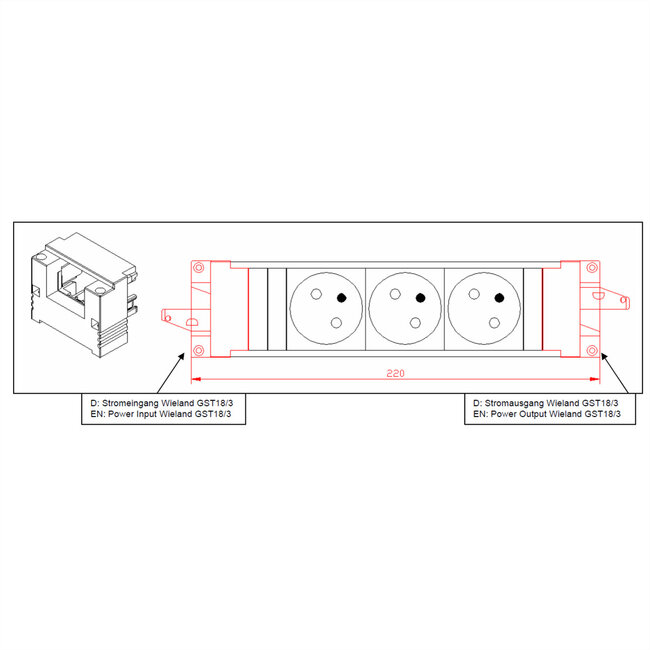 220

D: Stromeingang Wieland GST18/3
EN: Power Input Wieland GST18/3

D: Stromausgang Wieland GST18/3
EN: Power Output Wieland GST18/3