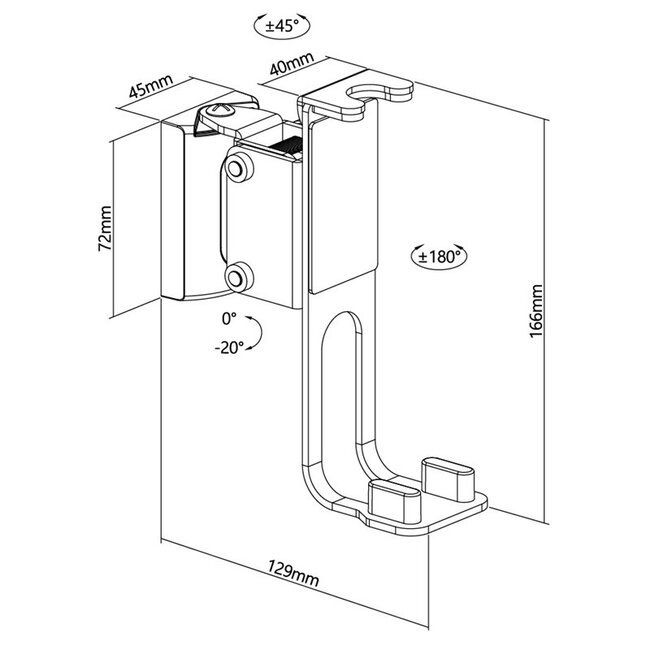 ±45°

45mm

40mm

72mm

±180°

166mm

0°

-20°

129mm