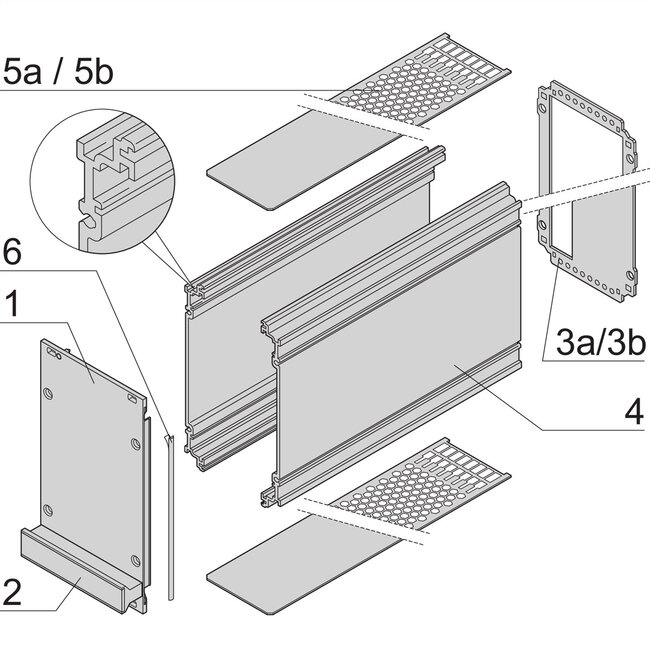 5a / 5b

6

1

3a/3b

4

2