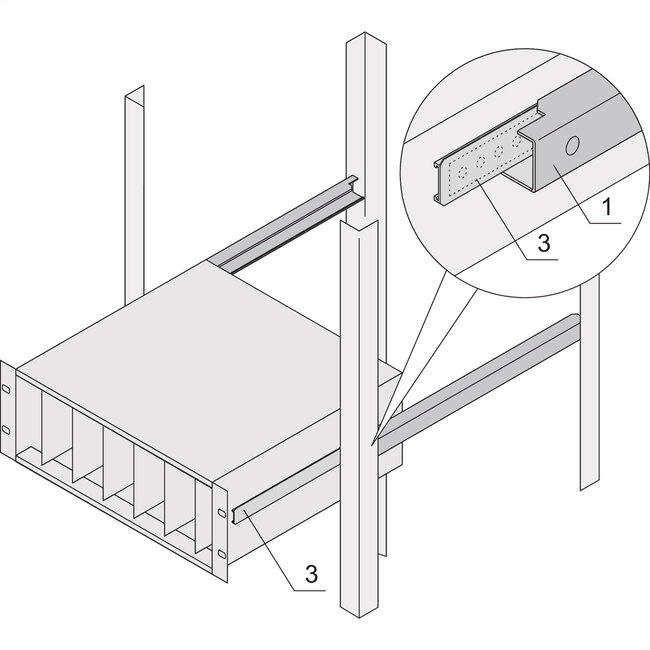 1
3
3