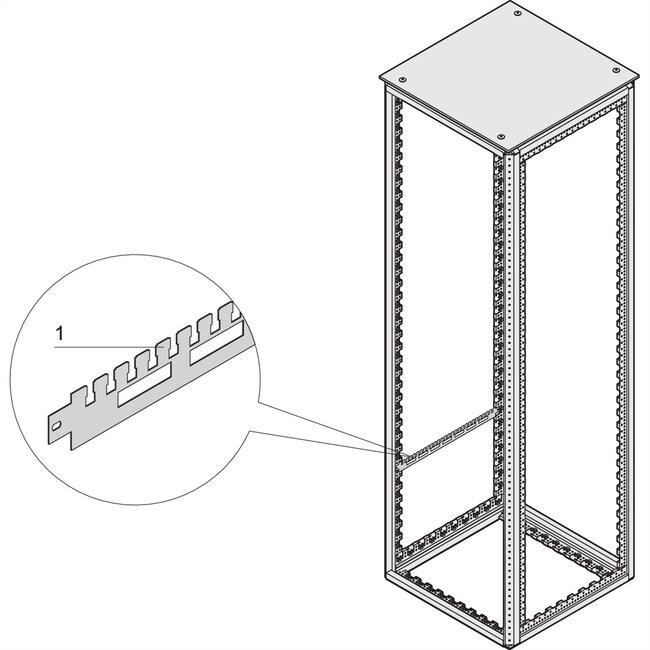 1