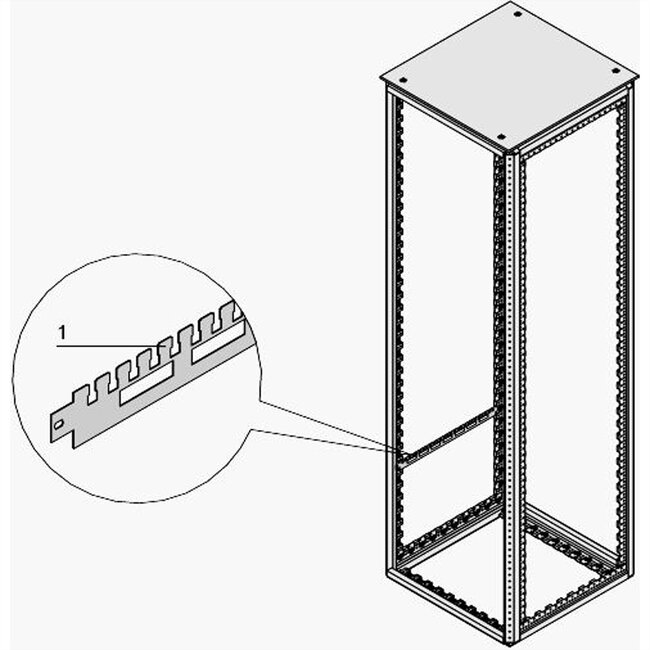 1