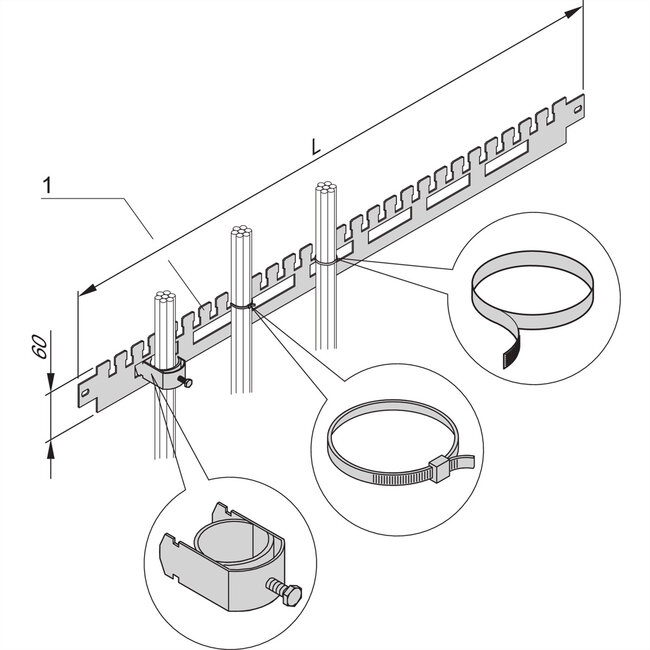 L
1
60