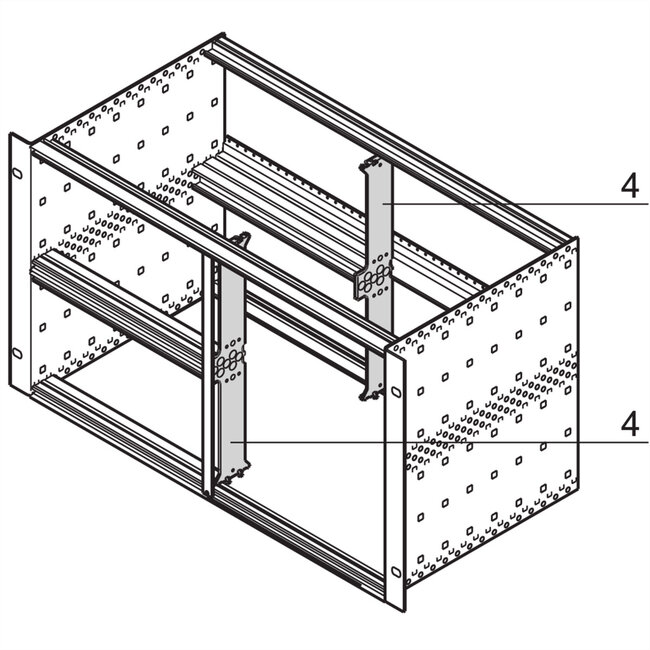 4

4