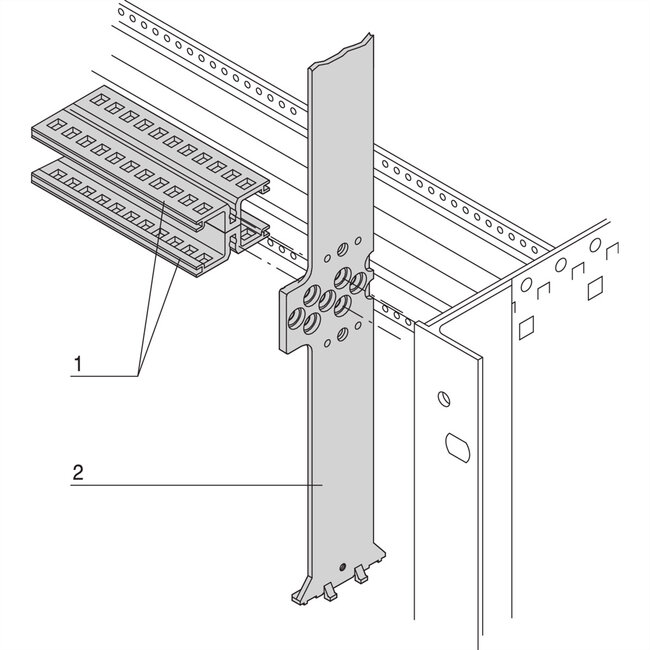 1

2