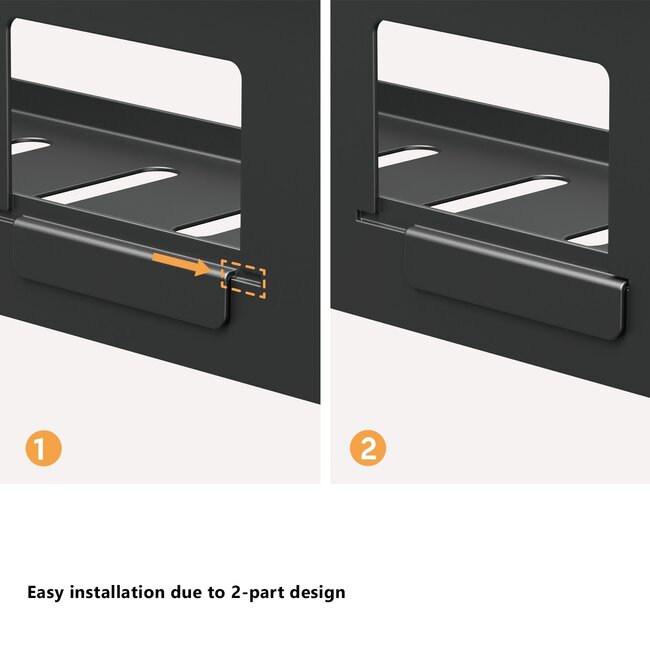 1

2

Easy installation due to 2-part design