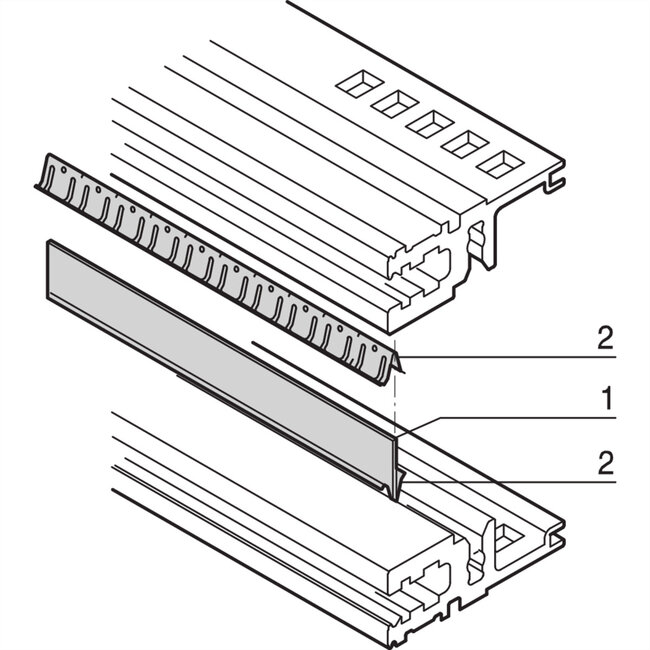 2
1
2