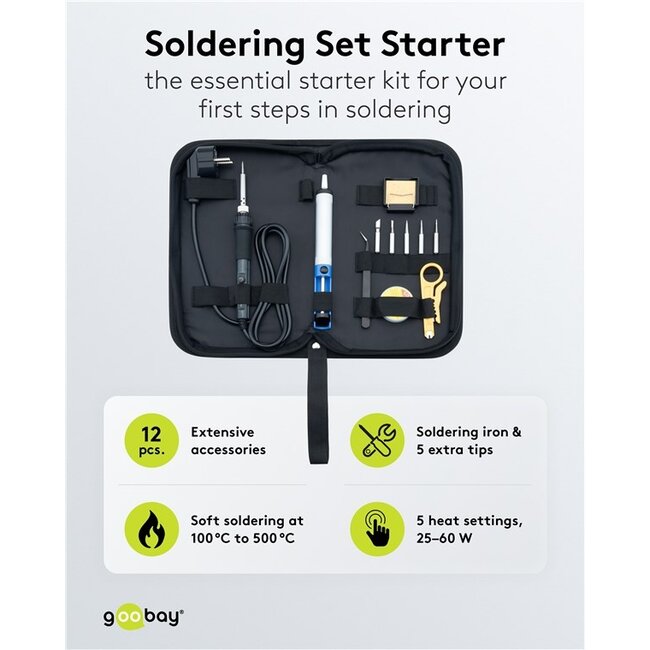 Soldering Set Starter
the essential starter kit for your first steps in soldering

12 pcs.
Extensive accessories

Soldering iron & 5 extra tips

Soft soldering at 100°C to 500°C

5 heat settings, 25–60 W

goobay®