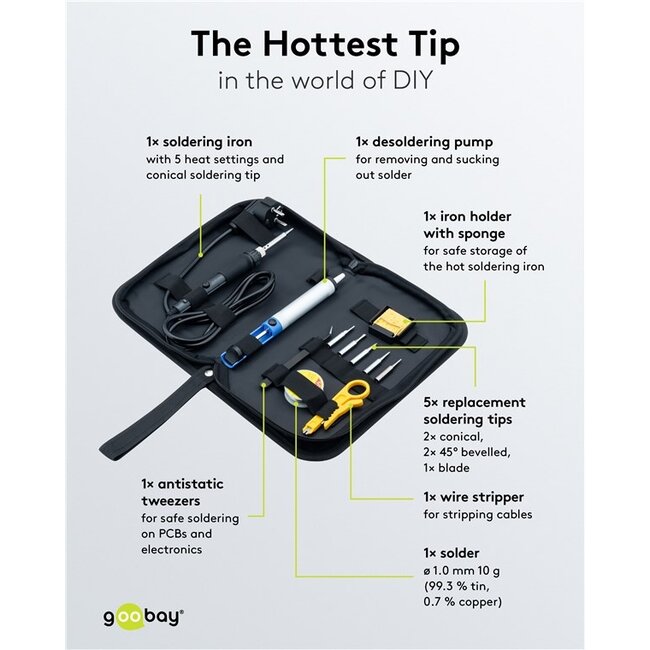 The Hottest Tip
in the world of DIY

1× soldering iron
with 5 heat settings and conical soldering tip

1× desoldering pump
for removing and sucking out solder

1× iron holder with sponge
for safe storage of the hot soldering iron

5× replacement soldering tips
2× conical, 2× 45° bevelled, 1× blade

1× antistatic tweezers
for safe soldering on PCBs and electronics

1× wire stripper
for stripping cables

1× solder
ø 1.0 mm 10 g (99.3 % tin, 0.7 % copper)

goobay®