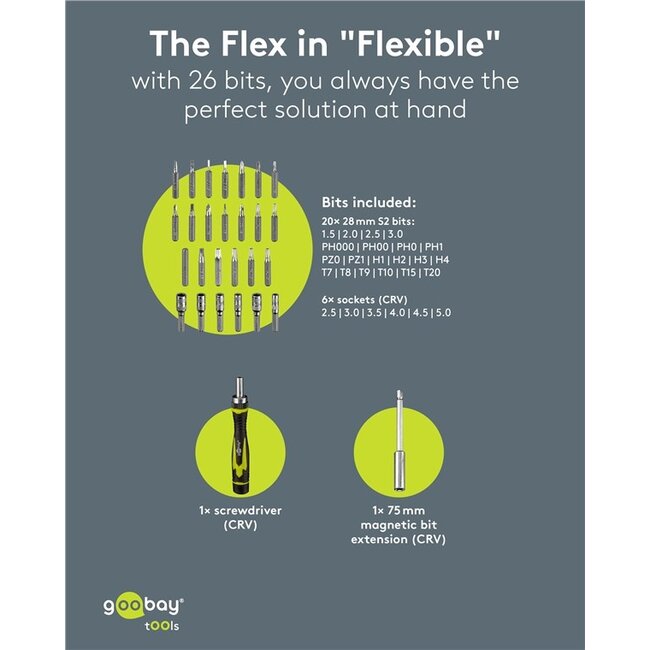 The Flex in "Flexible"
with 26 bits, you always have the perfect solution at hand

Bits included:
20× 28 mm S2 bits:
1.5 | 2.0 | 2.5 | 3.0
PH000 | PH00 | PH0 | PH1
PZ0 | PZ1 | H1 | H2 | H3 | H4
T7 | T8 | T9 | T10 | T15 | T20

6× sockets (CRV)
2.5 | 3.0 | 3.5 | 4.0 | 4.5 | 5.0

1× screwdriver (CRV)

1× 75 mm magnetic bit extension (CRV)

goobay®
tOOls