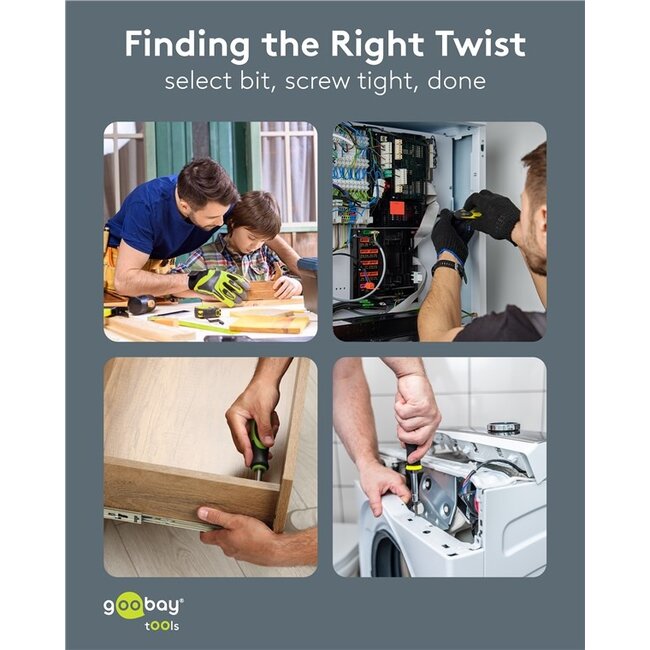 Finding the Right Twist
select bit, screw tight, done

goobay®
tOOls