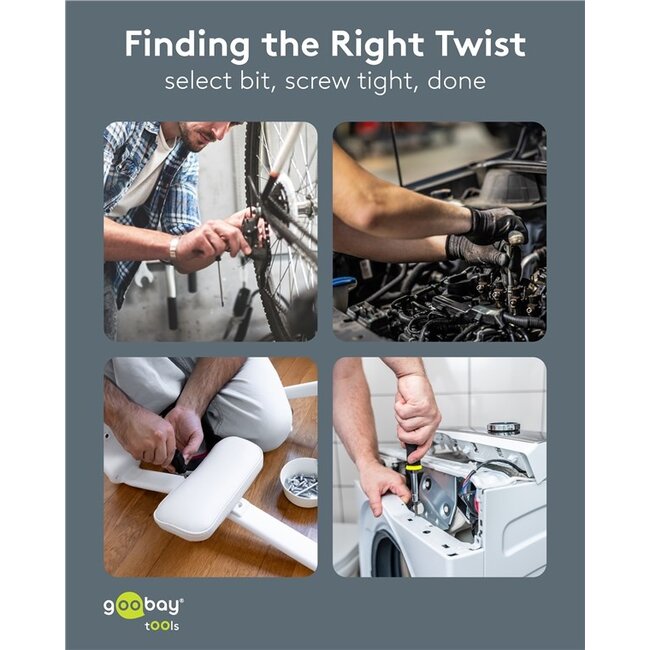 Finding the Right Twist
select bit, screw tight, done

goobay®
tOOls