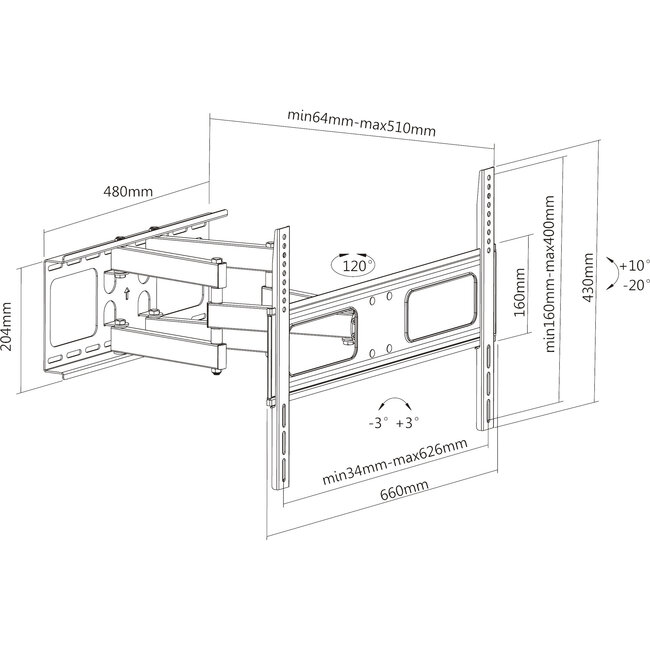 min64mm-max510mm

480mm

204mm

120°

160mm

min160mm-max400mm

430mm

+10°

-20°

-3° +3°

min34mm-max626mm

660mm