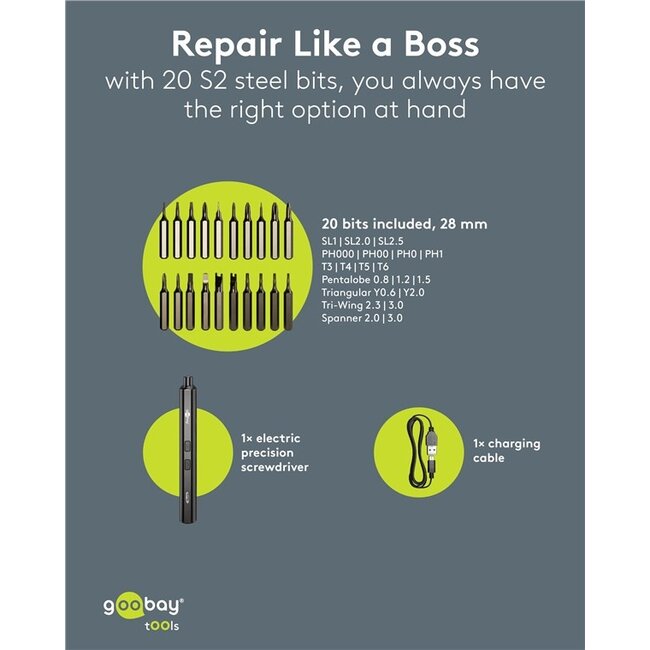 Repair Like a Boss
with 20 S2 steel bits, you always have the right option at hand

20 bits included, 28 mm
SL1 | SL2.0 | SL2.5
PH000 | PH00 | PH0 | PH1
T3 | T4 | T5 | T6
Pentalobe 0.8 | 1.2 | 1.5
Triangular Y0.6 | Y2.0
Tri-Wing 2.3 | 3.0
Spanner 2.0 | 3.0

1× electric precision screwdriver

1× charging cable

goobay®
tOOls