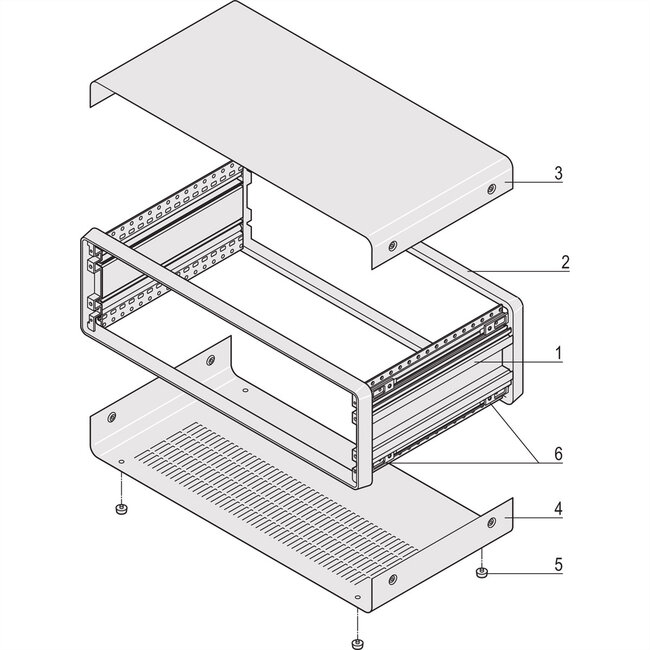 3

2

1

6

4

5