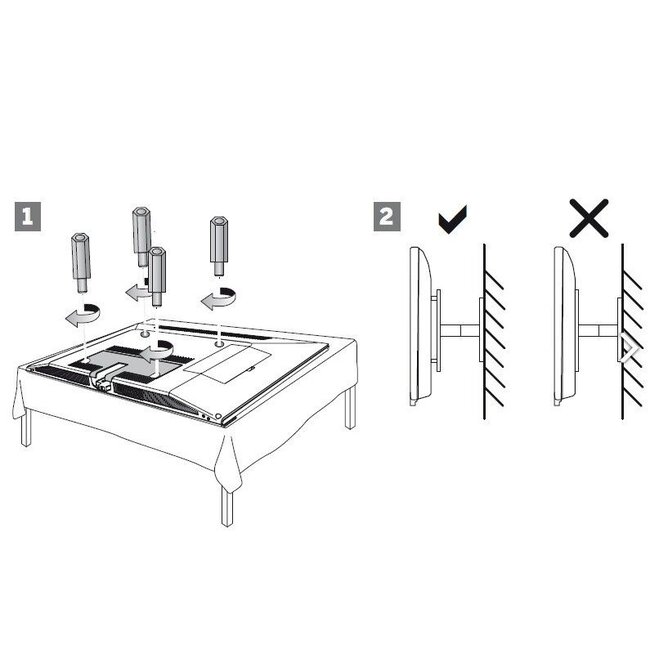 1

2