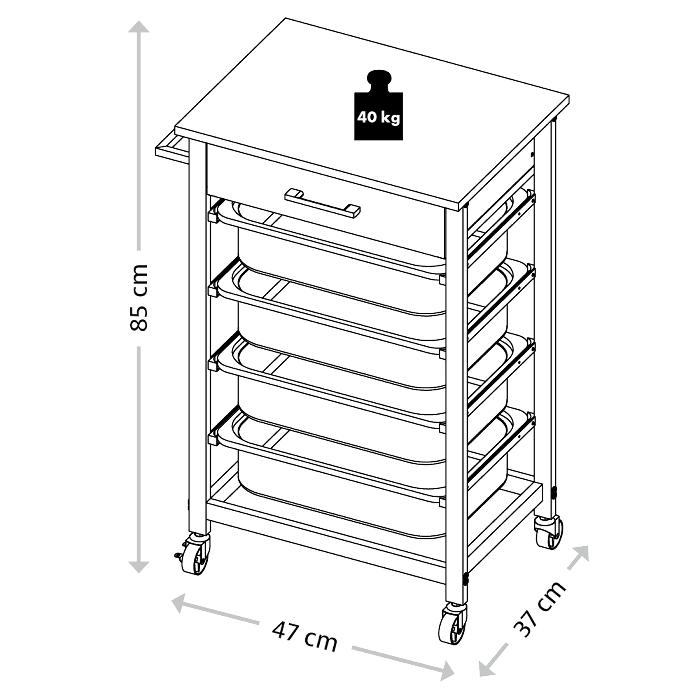 40 kg

85 cm

47 cm

37 cm