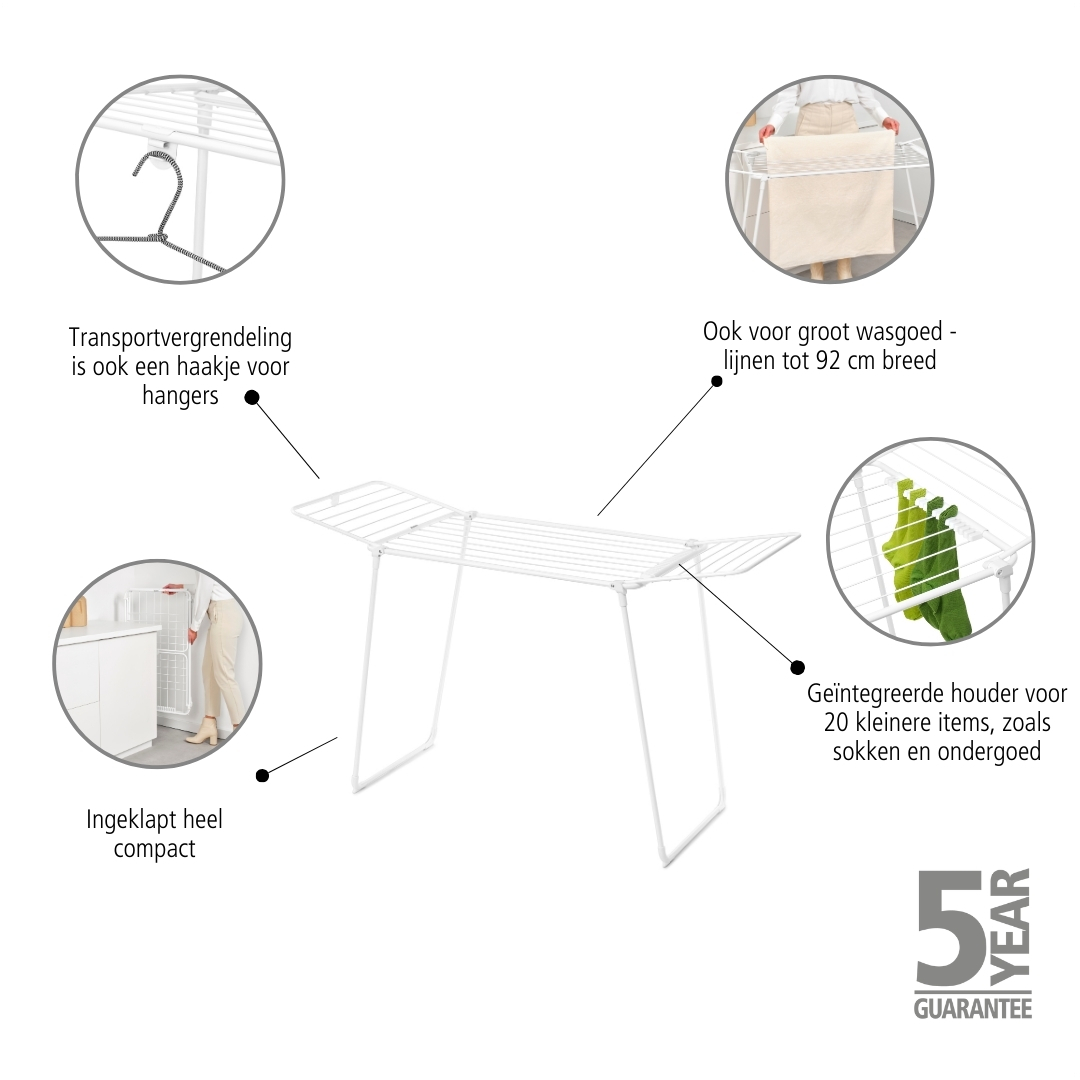 Transportvergrendeling is ook een haakje voor hangers

Ook voor groot wasgoed - lijnen tot 92 cm breed

Geïntegreerde houder voor 20 kleinere items, zoals sokken en ondergoed

Ingeklapt heel compact

5 YEAR
GUARANTEE