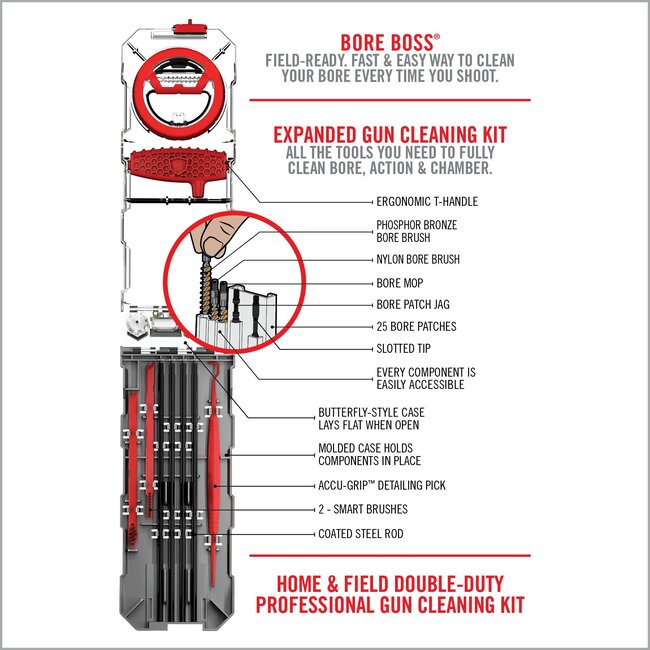 BORE BOSS®
FIELD-READY. FAST & EASY WAY TO CLEAN YOUR BORE EVERY TIME YOU SHOOT.

EXPANDED GUN CLEANING KIT
ALL THE TOOLS YOU NEED TO FULLY CLEAN BORE, ACTION & CHAMBER.

ERGONOMIC T-HANDLE

PHOSPHOR BRONZE BORE BRUSH

NYLON BORE BRUSH

BORE MOP

BORE PATCH JAG

25 BORE PATCHES

SLOTTED TIP

EVERY COMPONENT IS EASILY ACCESSIBLE

BUTTERFLY-STYLE CASE LAYS FLAT WHEN OPEN

MOLDED CASE HOLDS COMPONENTS IN PLACE

ACCU-GRIP™ DETAILING PICK

2 - SMART BRUSHES

COATED STEEL ROD

HOME & FIELD DOUBLE-DUTY PROFESSIONAL GUN CLEANING KIT