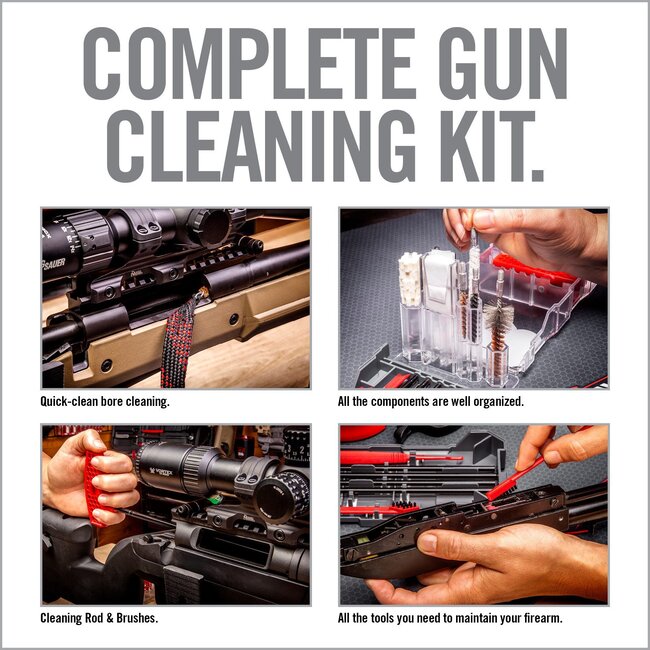 COMPLETE GUN CLEANING KIT.

SAUER

Quick-clean bore cleaning.

All the components are well organized.

VORTEX

Cleaning Rod & Brushes.

All the tools you need to maintain your firearm.