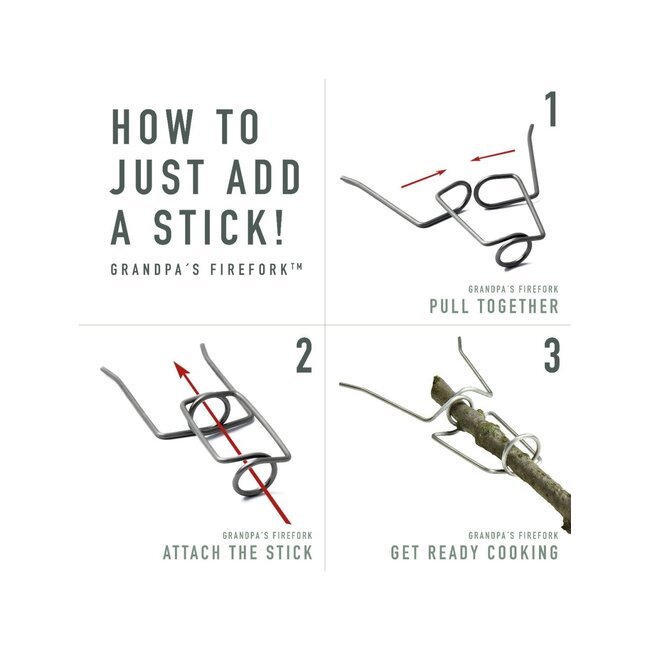 HOW TO JUST ADD A STICK!

GRANDPA´S FIREFORK™

1

GRANDPA´S FIREFORK

PULL TOGETHER

2

GRANDPA´S FIREFORK

ATTACH THE STICK

3

GRANDPA´S FIREFORK

GET READY COOKING