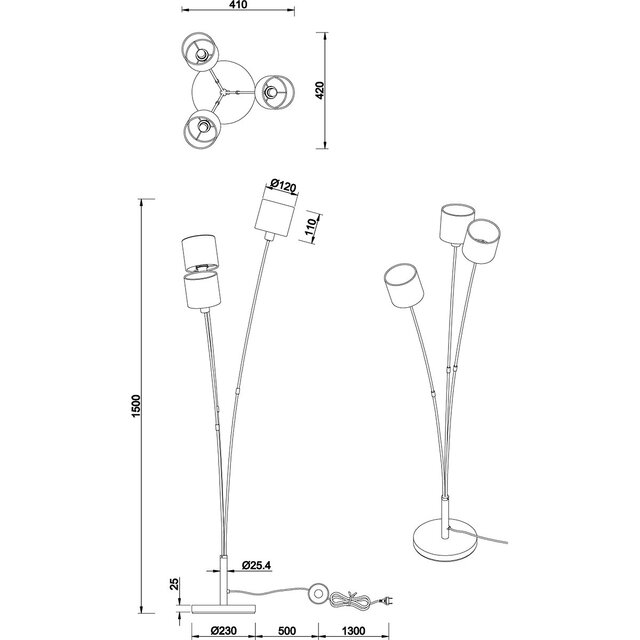 410

420

Ø120

110

1500

Ø25.4

25

Ø230

500

1300