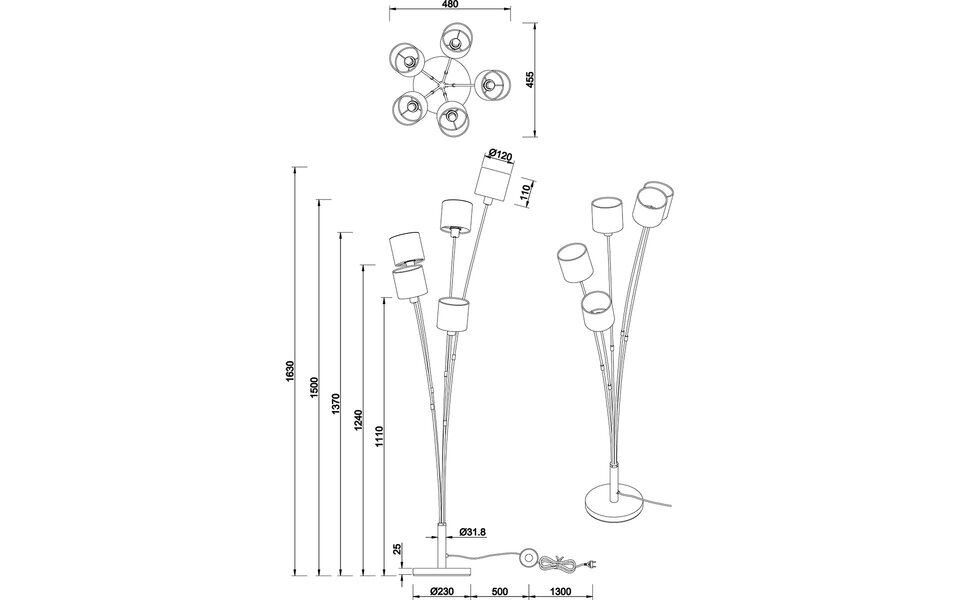 480

455

Ø120

110

1630

1500

1370

1240

1110

Ø31.8

25

Ø230

500

1300