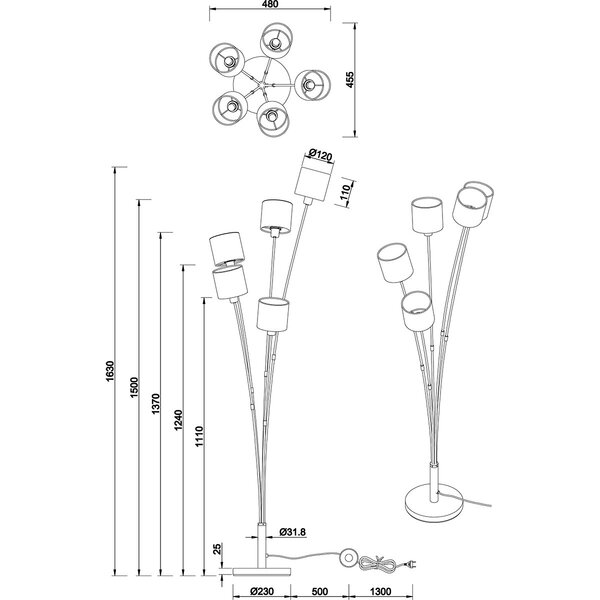 480
455
Ø120
110
1630
1500
1370
1240
1110
Ø31.8
25
Ø230
500
1300