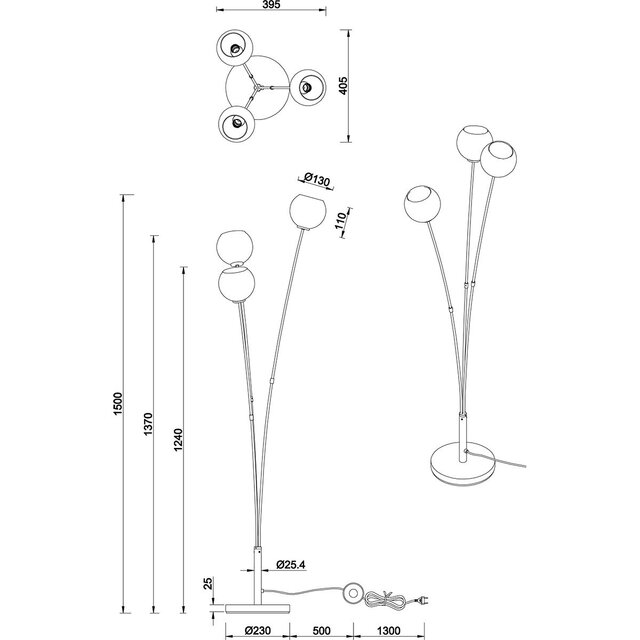 395

405

Ø130

110

1500

1370

1240

Ø25.4

25

Ø230

500

1300