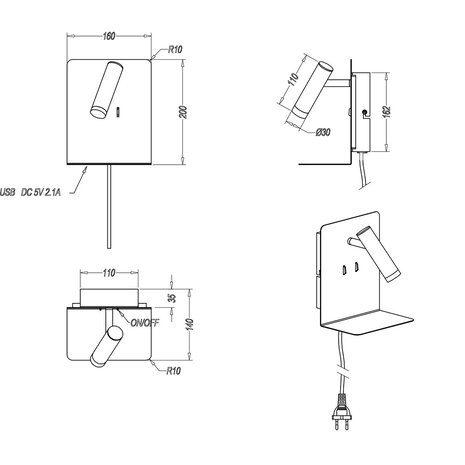 160
R10
200
USB DC 5V 2.1A
110
Ø30
162
110
35
140
ON/OFF
R10