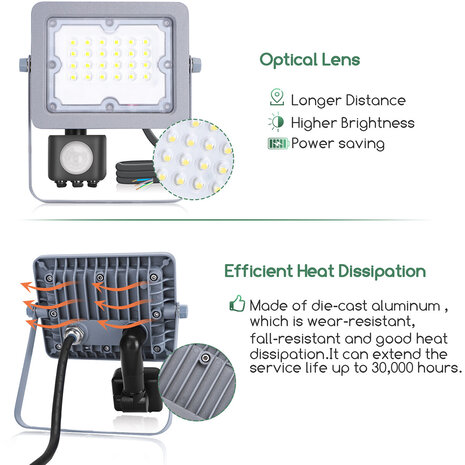 Optical Lens

Longer Distance
Higher Brightness
Power saving

Efficient Heat Dissipation

Made of die-cast aluminum , which is wear-resistant, fall-resistant and good heat dissipation.It can extend the service life up to 30,000 hours.